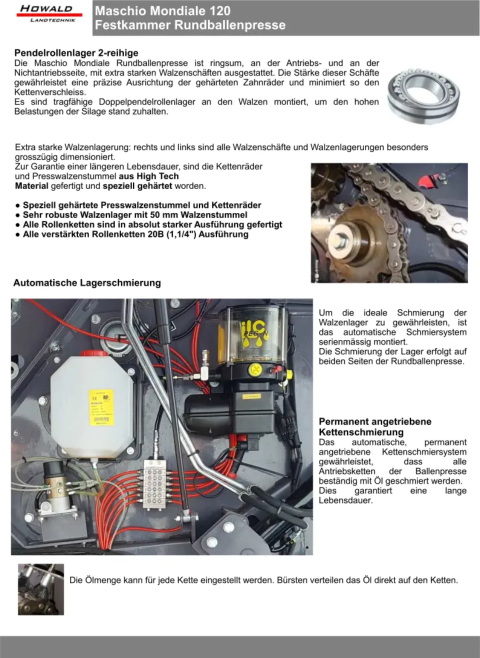 HOWALD
LANDTECHNIK

Maschio Mondiale 120
Festkammer Rundballenpresse

Pendelrollenlager 2-reihige
Die Maschio Mondiale Rundballenpresse ist ringsum, an der Antriebs- und an der Nichtantriebsseite, mit extra starken Walzenschäften ausgestattet. Die Stärke dieser Schäfte gewährleistet eine präzise Ausrichtung der gehärteten Zahnräder und minimiert so den Kettenverschleiss.
Es sind tragfähige Doppelpendelrollenlager an den Walzen montiert, um den hohen Belastungen der Silage stand zuhalten.

Extra starke Walzenlagerung: rechts und links sind alle Walzenschäfte und Walzenlagerungen besonders grosszügig dimensioniert.
Zur Garantie einer längeren Lebensdauer, sind die Kettenräder und Presswalzenstummel aus High Tech Material gefertigt und speziell gehärtet worden.

● Speziell gehärtete Presswalzenstummel und Kettenräder
● Sehr robuste Walzenlager mit 50 mm Walzenstummel
● Alle Rollenketten sind in absolut starker Ausführung gefertigt
● Alle verstärkten Rollenketten 20B (1,1/4") Ausführung

Automatische Lagerschmierung

ILC

Um die ideale Schmierung der Walzenlager zu gewährleisten, ist das automatische Schmiersystem serienmässig montiert.
Die Schmierung der Lager erfolgt auf beiden Seiten der Rundballenpresse.

Permanent angetriebene Kettenschmierung
Das automatische, permanent angetriebene Kettenschmiersystem gewährleistet, dass alle Antriebsketten der Ballenpresse beständig mit Öl geschmiert werden. Dies garantiert eine lange Lebensdauer.

Die Ölmenge kann für jede Kette eingestellt werden. Bürsten verteilen das Öl direkt auf den Ketten.